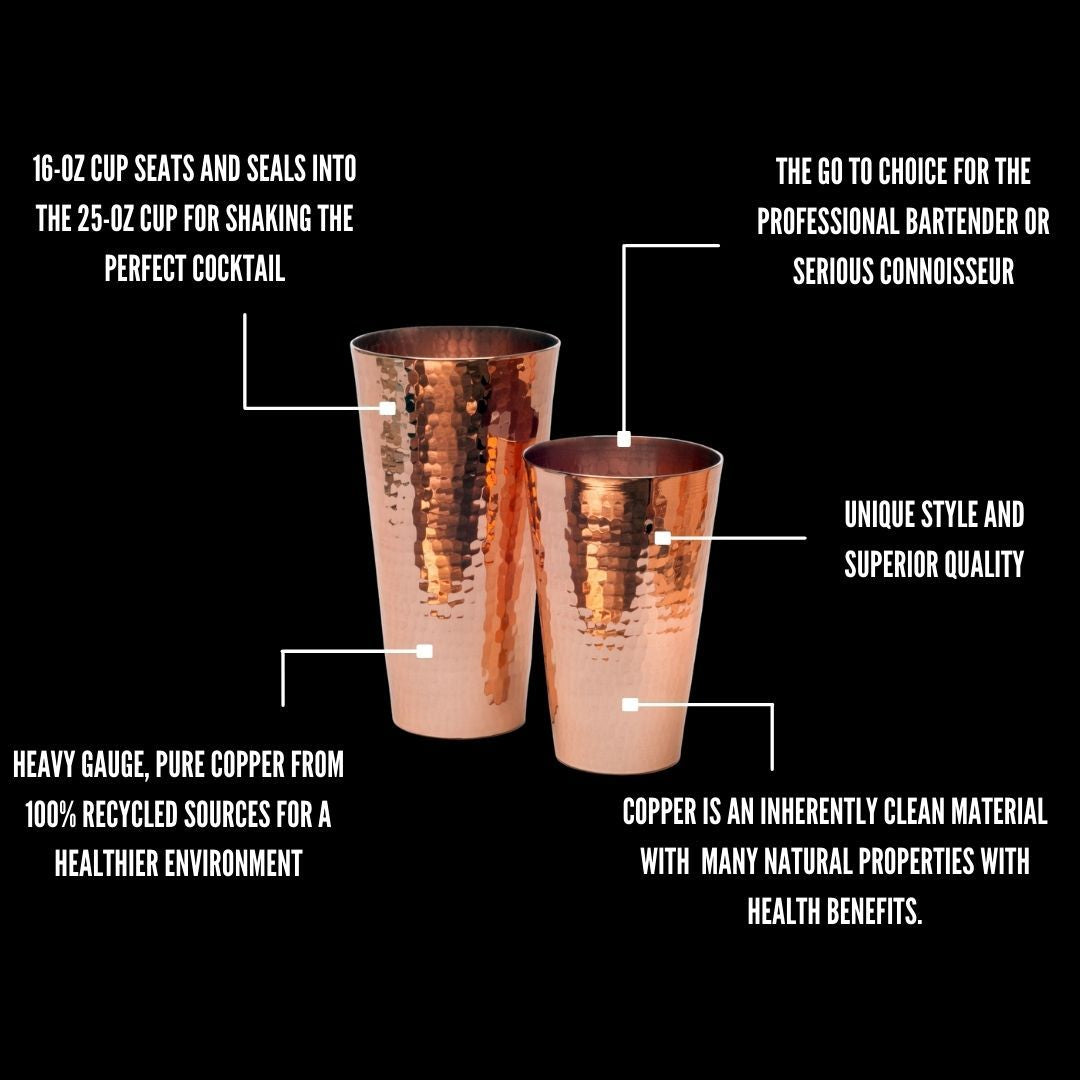 16-OZ CUP SEATS AND SEALS INTO THE 25-OZ CUP FOR SHAKING THE PERFECT COCKTAIL

THE GO TO CHOICE FOR THE PROFESSIONAL BARTENDER OR SERIOUS CONNOISSEUR

UNIQUE STYLE AND SUPERIOR QUALITY

HEAVY GAUGE, PURE COPPER FROM 100% RECYCLED SOURCES FOR A HEALTHIER ENVIRONMENT

COPPER IS AN INHERENTLY CLEAN MATERIAL WITH MANY NATURAL PROPERTIES WITH HEALTH BENEFITS.